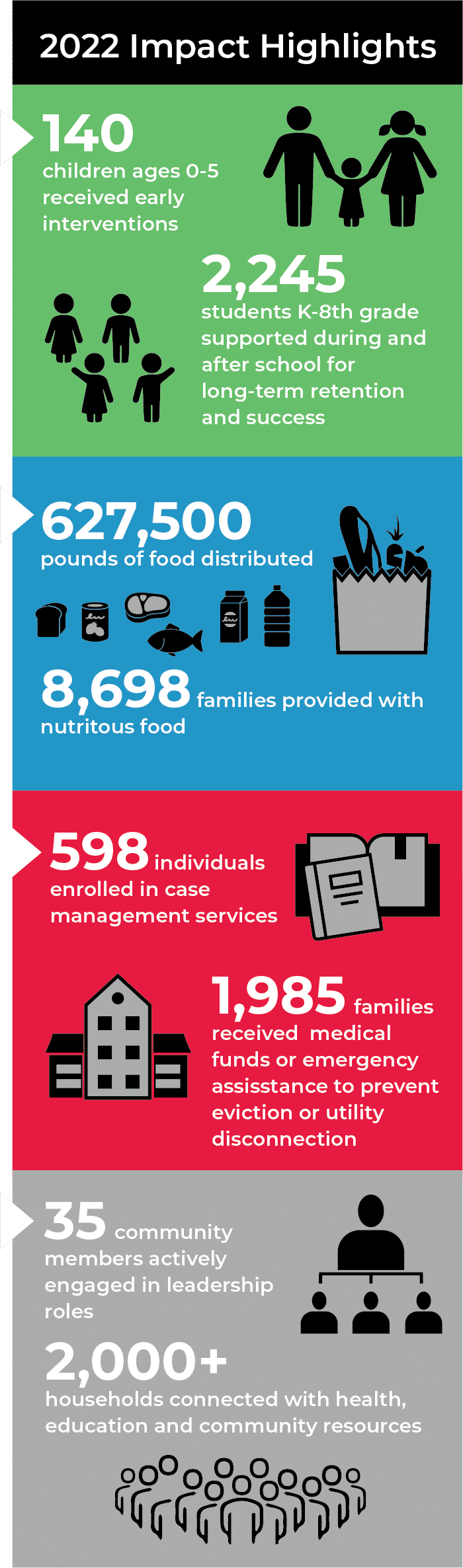 2022 Impact Highlights

140
children ages 0-5 received early interventions

2,245
students K-8th grade supported during and after school for long-term retention and success

627,500
pounds of food distributed

8,698 families provided with nutritous food

598 individuals enrolled in case management services

1,985 families received medical funds or emergency assisstance to prevent eviction or utility disconnection

35 community members actively engaged in leadership roles

2,000+
households connected with health, education and community resources